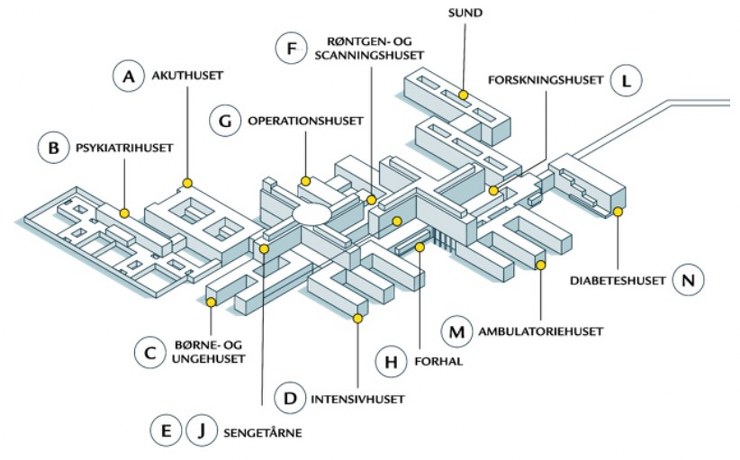 SUND

F RØNTGEN- OG SCANNINGSHUSET

A AKUTHUSET

FORSKNINGSHUSET L

G OPERATIONSHUSET

B PSYKIATRIHUSET

DIABETESHUSET N

M AMBULATORIEHUSET

C BØRNE- OG UNGEHUSET

H FORHAL

D INTENSIVHUSET

E J SENGETÅRNE